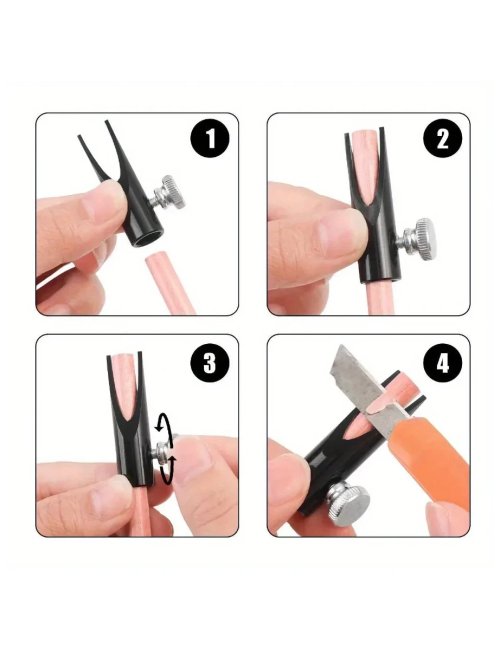 1

2

3

4